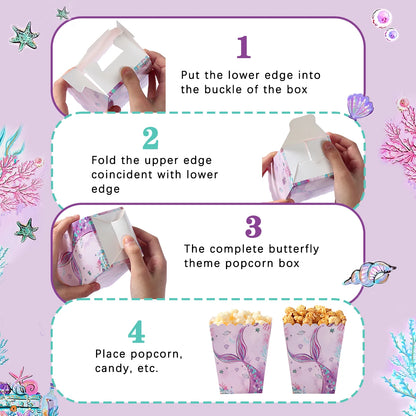 1
Put the lower edge into the buckle of the box

2
Fold the upper edge coincident with lower edge

3
The complete butterfly theme popcorn box

4
Place popcorn, candy, etc.